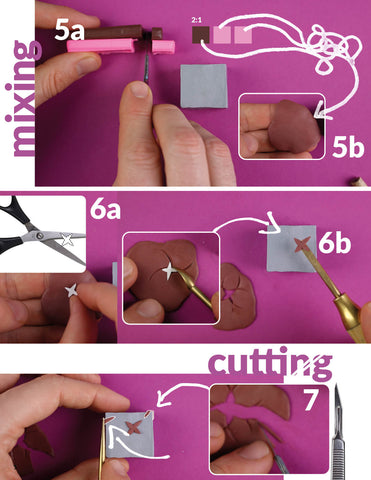 mixing

5a

2:1

5b

6a

6b

cutting

7